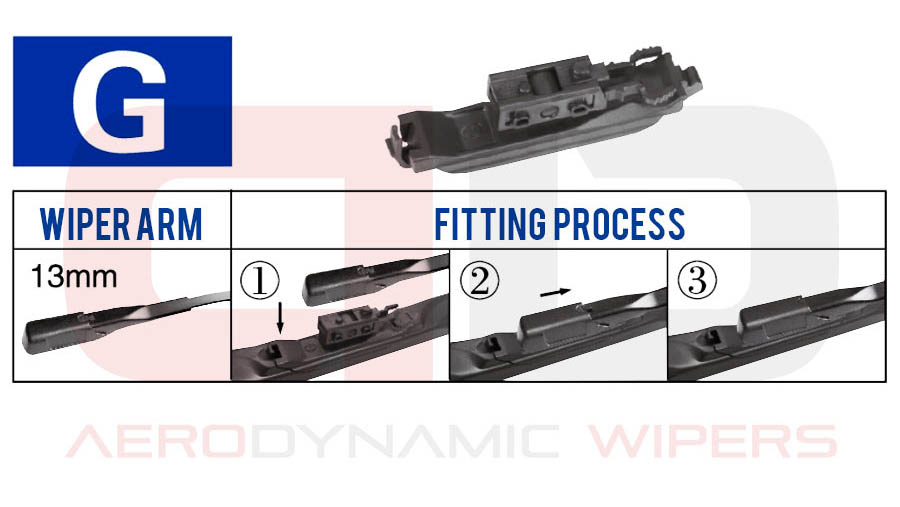 G

| WIPER ARM | FITTING PROCESS | | |
|---|---|---|---|
| 13mm | ① | ② | ③ |

AERODYNAMIC WIPERS